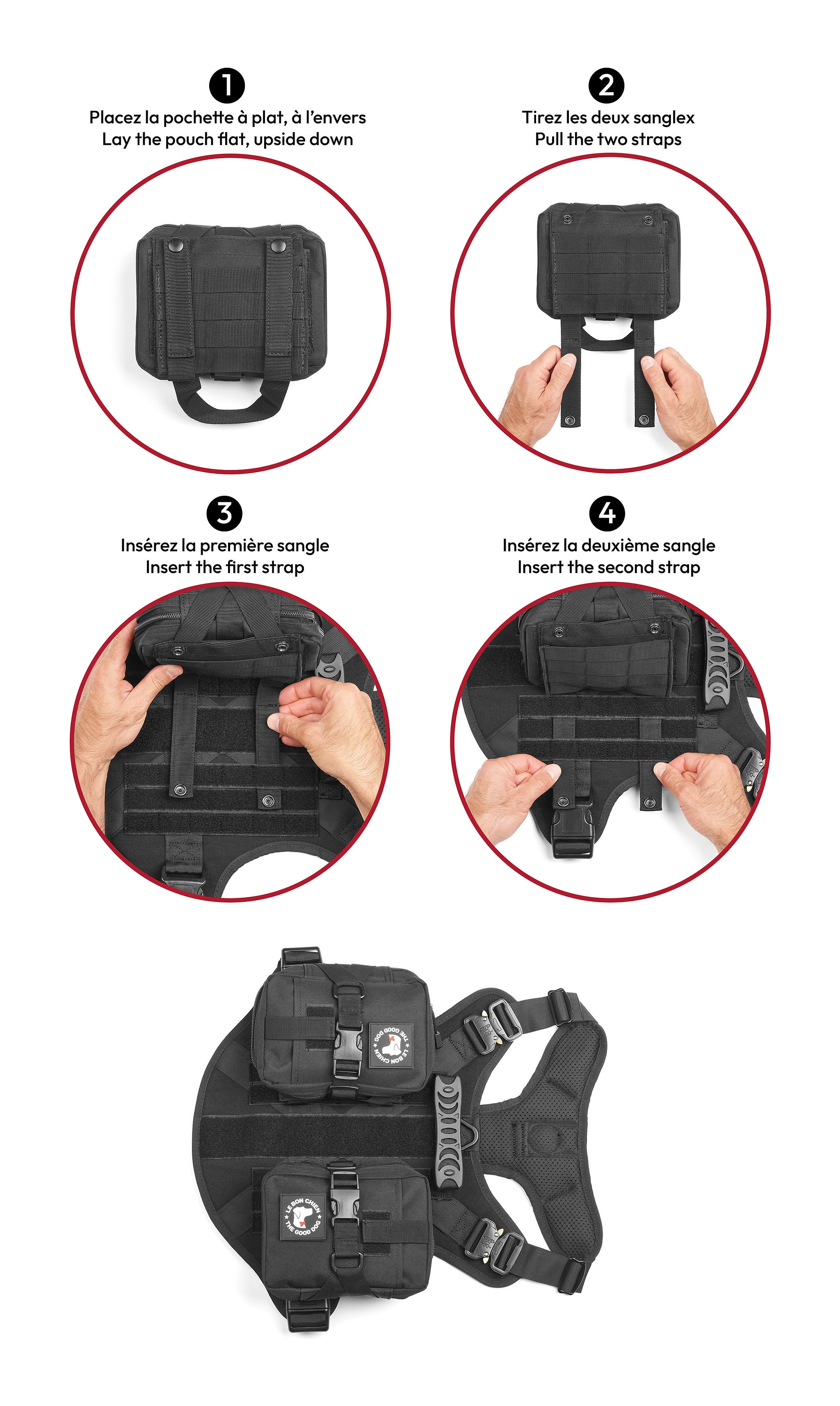 1
Placez la pochette à plat, à l'envers
Lay the pouch flat, upside down

2
Tirez les deux sanglex
Pull the two straps

3
Insérez la première sangle
Insert the first strap

4
Insérez la deuxième sangle
Insert the second strap

THE GOOD DOG LE BON CHIEN

LE BON CHIEN THE GOOD DOG