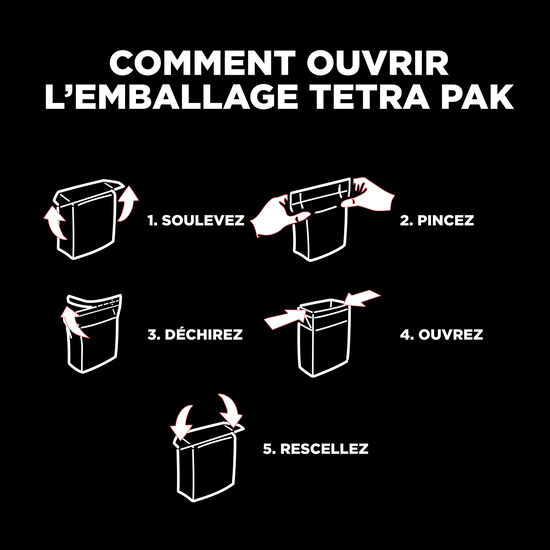 COMMENT OUVRIR L'EMBALLAGE TETRA PAK

1. SOULEVEZ

2. PINCEZ

3. DÉCHIREZ

4. OUVREZ

5. RESCELLEZ