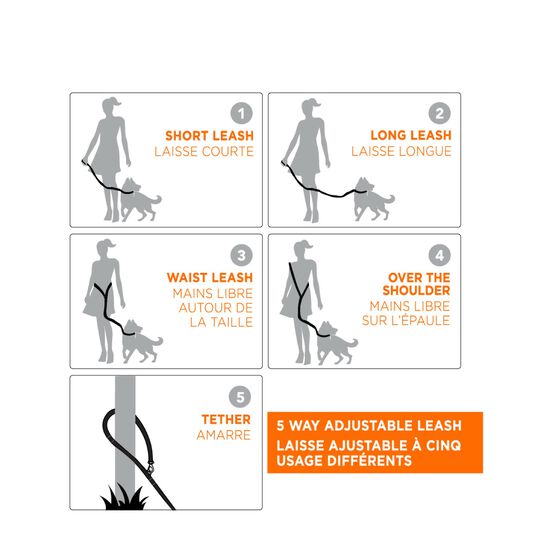 1
SHORT LEASH
LAISSE COURTE

2
LONG LEASH
LAISSE LONGUE

3
WAIST LEASH
MAINS LIBRE AUTOUR DE LA TAILLE

4
OVER THE SHOULDER
MAINS LIBRE SUR L'ÉPAULE

5
TETHER
AMARRE

5 WAY ADJUSTABLE LEASH
LAISSE AJUSTABLE À CINQ USAGE DIFFÉRENTS